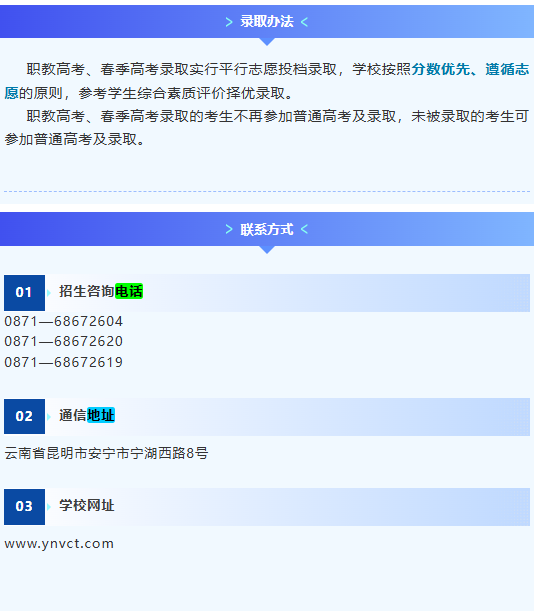 > 录取办法 <

职教高考、春季高考录取实行平行志愿投档录取，学校按照分数优先、遵循志愿的原则，参考学生综合素质评价择优录取。

职教高考、春季高考录取的考生不再参加普通高考及录取，未被录取的考生可参加普通高考及录取。

> 联系方式 <

01 招生咨询电话

0871—68672604
0871—68672620
0871—68672619

02 通信地址

云南省昆明市安宁市宁湖西路8号

03 学校网址

www.ynvct.com